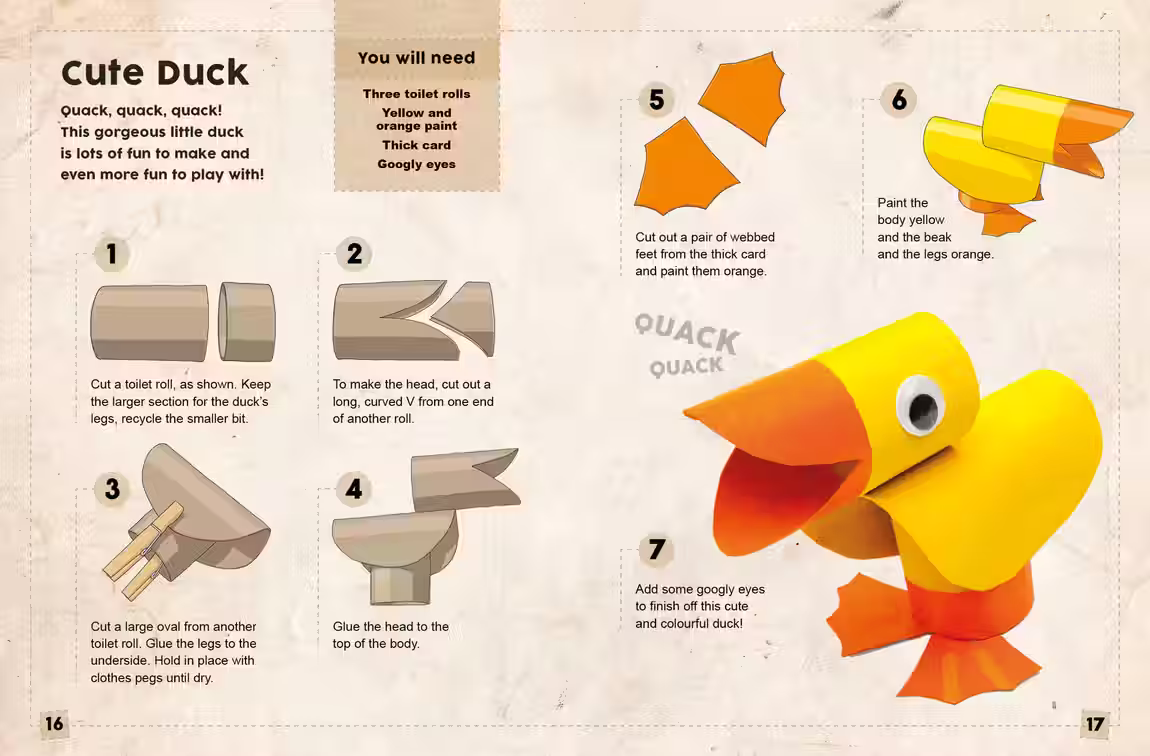 Cute Duck

Quack, quack, quack! This gorgeous little duck is lots of fun to make and even more fun to play with!

You will need

Three toilet rolls
Yellow and orange paint
Thick card
Googly eyes

1

Cut a toilet roll, as shown. Keep the larger section for the duck's legs, recycle the smaller bit.

2

To make the head, cut out a long, curved V from one end of another roll.

3

Cut a large oval from another toilet roll. Glue the legs to the underside. Hold in place with clothes pegs until dry.

4

Glue the head to the top of the body.

5

Cut out a pair of webbed feet from the thick card and paint them orange.

6

Paint the body yellow and the beak and the legs orange.

QUACK
QUACK

7

Add some googly eyes to finish off this cute and colourful duck!

16

17